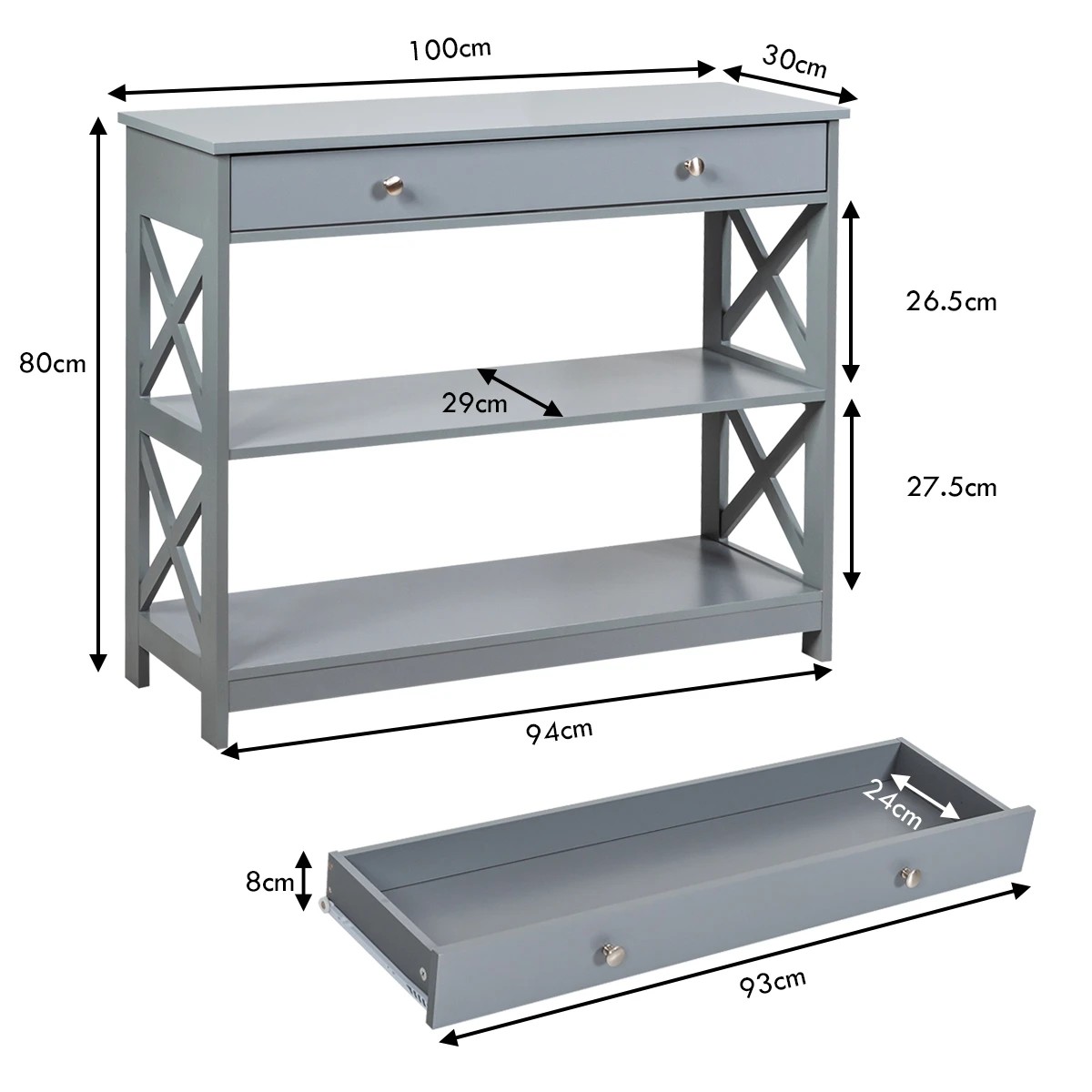 100cm
30cm
80cm
26.5cm
29cm
27.5cm
94cm
24cm
8cm
93cm