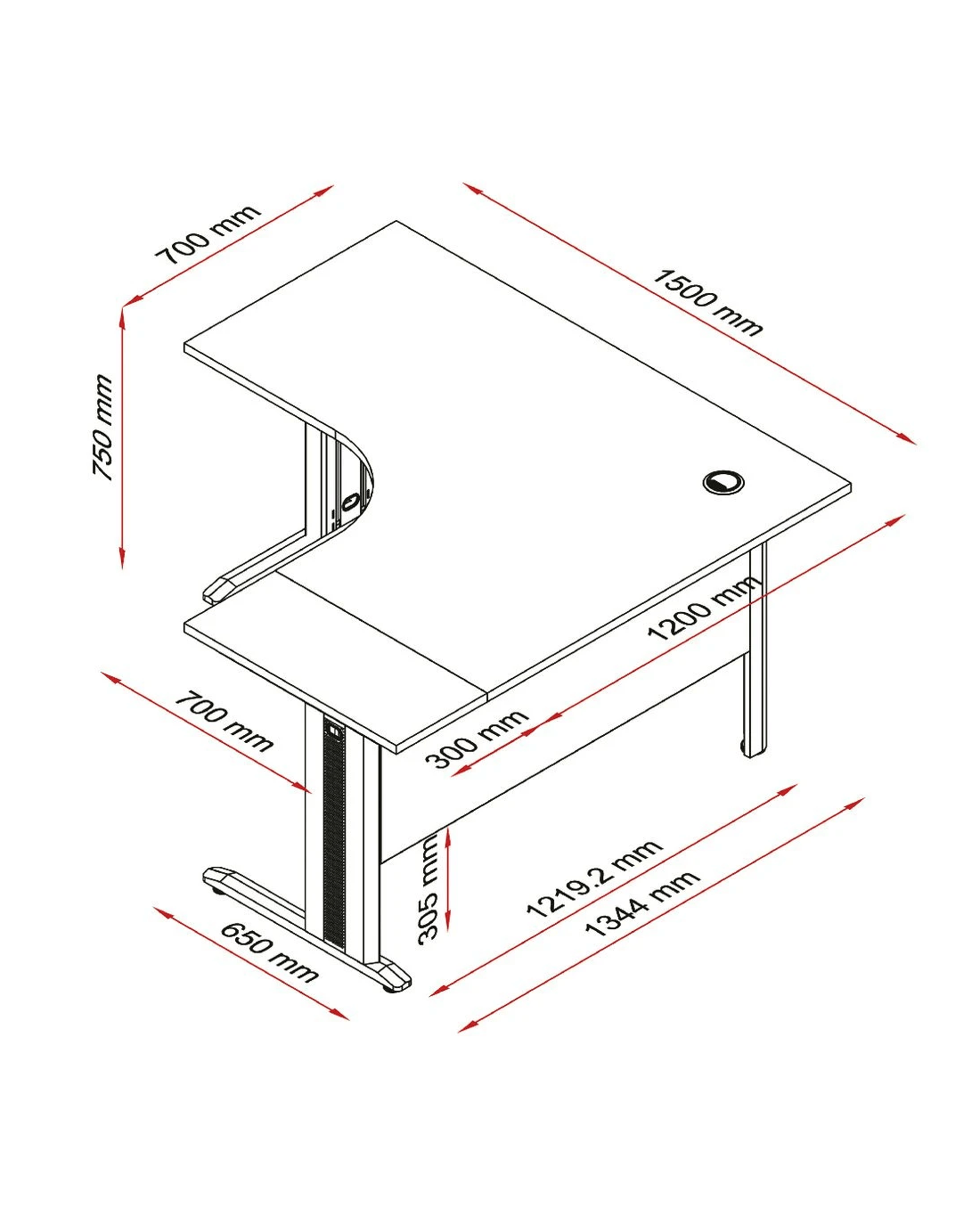 700 mm

1500 mm

750 mm

1200 mm

700 mm

300 mm

305 mm

1219.2 mm

1344 mm

650 mm