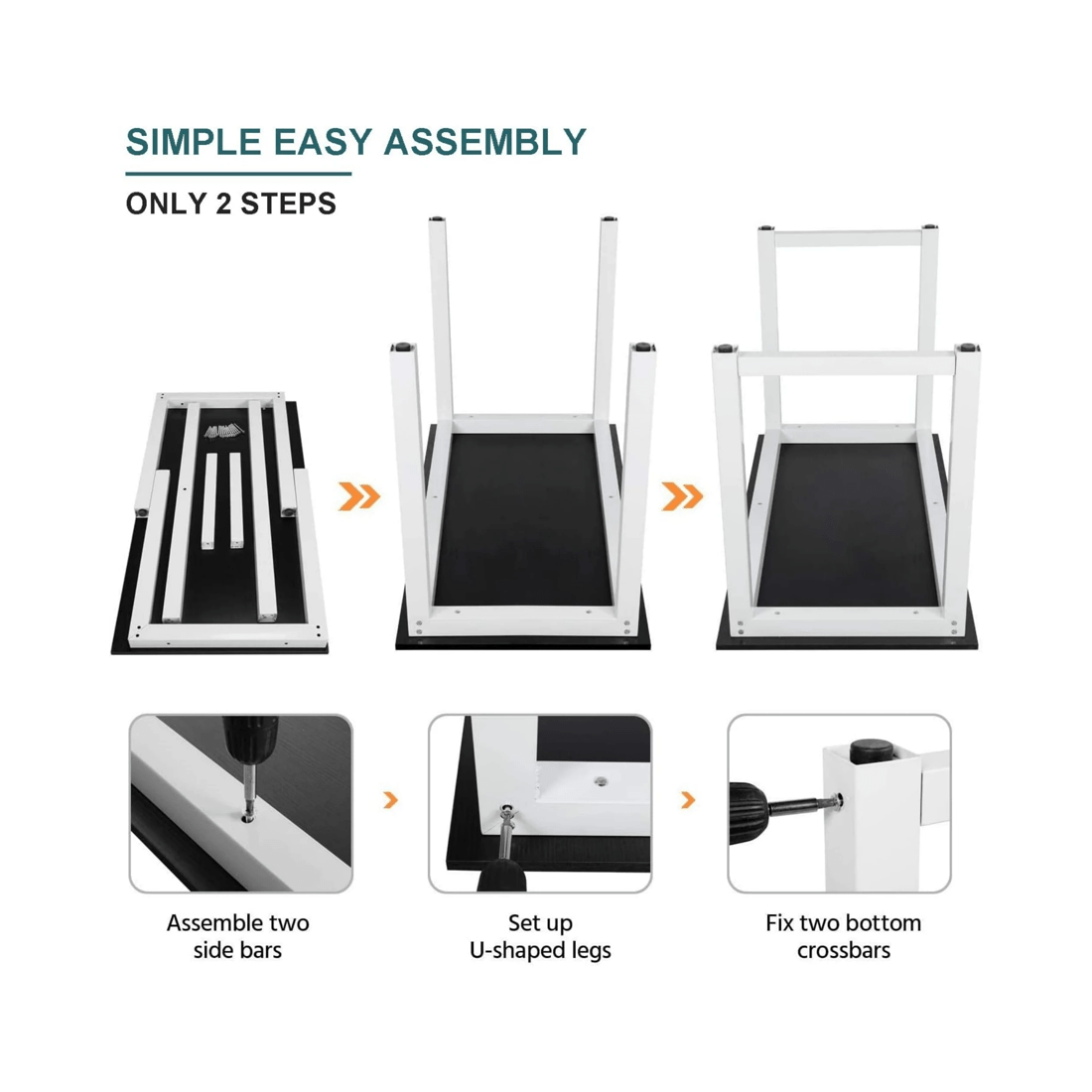 SIMPLE EASY ASSEMBLY

ONLY 2 STEPS

Assemble two side bars

Set up U-shaped legs

Fix two bottom crossbars