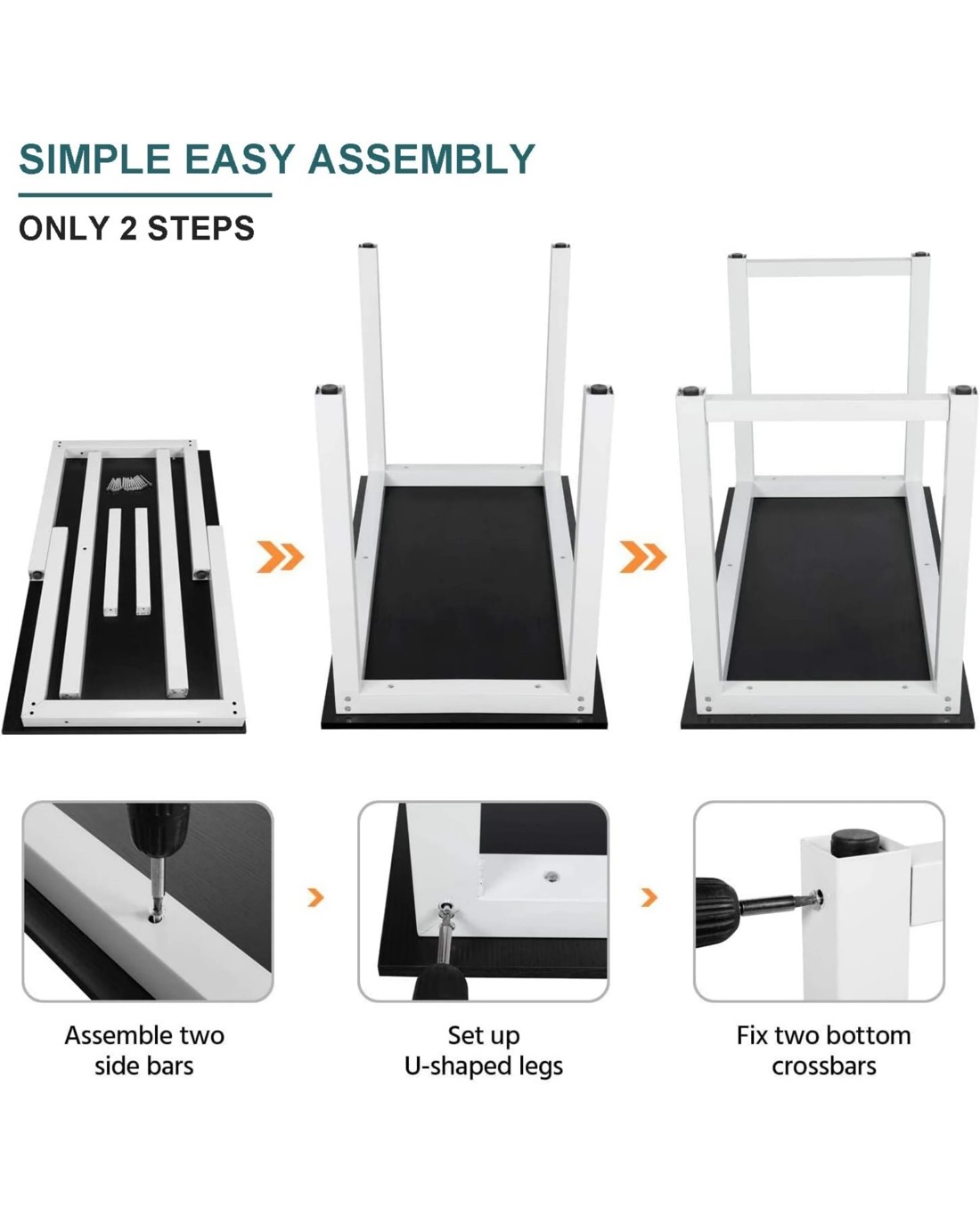 SIMPLE EASY ASSEMBLY

ONLY 2 STEPS

Assemble two side bars

Set up U-shaped legs

Fix two bottom crossbars